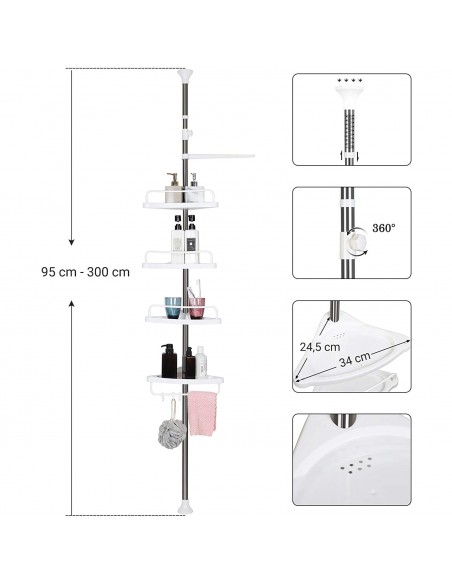 95 cm - 300 cm

360°

24,5 cm

34 cm